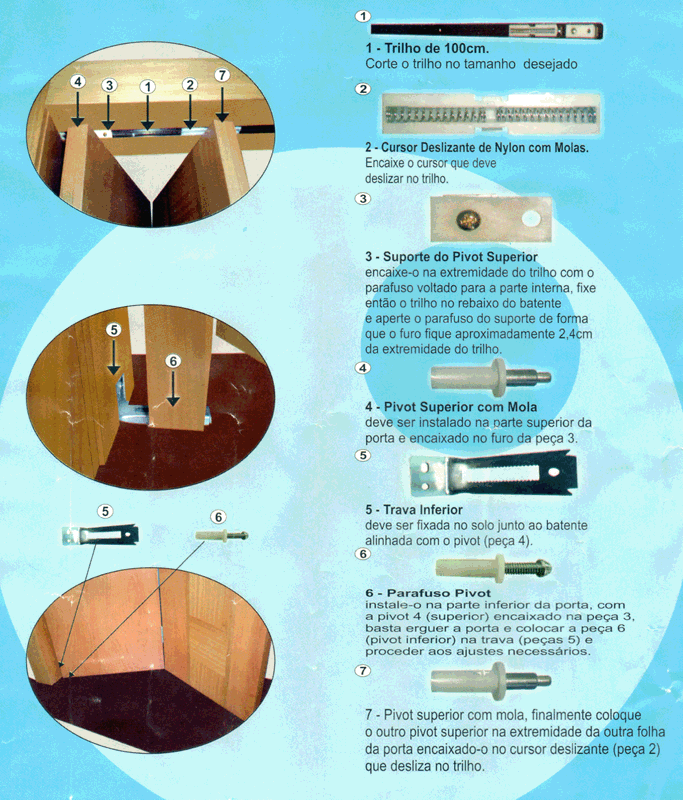 4 3 1 2 7

5

6

5 6

1

1 - Trilho de 100cm.
Corte o trilho no tamanho desejado

2

2 - Cursor Deslizante de Nylon com Molas.
Encaixe o cursor que deve deslizar no trilho.

3

3 - Suporte do Pivot Superior
encaixe-o na extremidade do trilho com o parafuso voltado para a parte interna, fixe então o trilho no rebaixo do batente e aperte o parafuso do suporte de forma que o furo fique aproximadamente 2,4cm da extremidade do trilho.

4

4 - Pivot Superior com Mola
deve ser instalado na parte superior da porta e encaixado no furo da peça 3.

5

5 - Trava Inferior
deve ser fixada no solo junto ao batente alinhada com o pivot (peça 4).

6

6 - Parafuso Pivot
instale-o na parte inferior da porta, com a pivot 4 (superior) encaixado na peça 3, basta erguer a porta e colocar a peça 6 (pivot inferior) na trava (peças 5) e proceder aos ajustes necessários.

7

7 - Pivot superior com mola, finalmente coloque o outro pivot superior na extremidade da outra folha da porta encaixado-o no cursor deslizante (peça 2) que desliza no trilho.