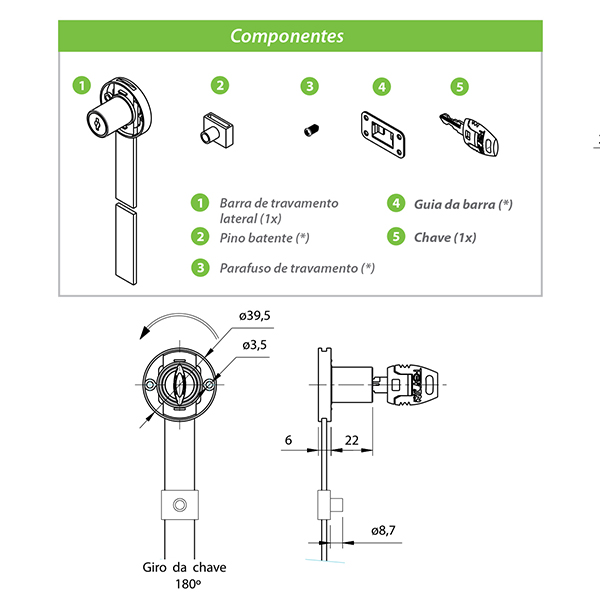 Componentes

1

2

3

4

5

1 Barra de travamento lateral (1x)

2 Pino batente (*)

3 Parafuso de travamento (*)

4 Guia da barra (*)

5 Chave (1x)

ø39,5

ø3,5

6

22

ø8,7

Giro da chave 180º