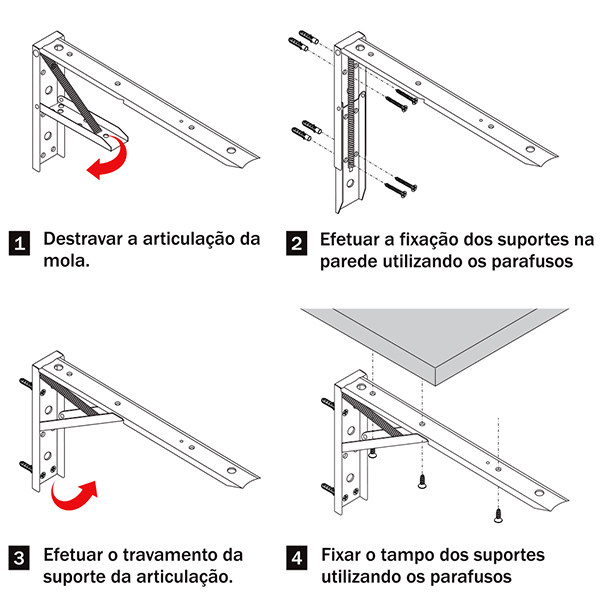 1 Destravar a articulação da mola.

2 Efetuar a fixação dos suportes na parede utilizando os parafusos

3 Efetuar o travamento da suporte da articulação.

4 Fixar o tampo dos suportes utilizando os parafusos