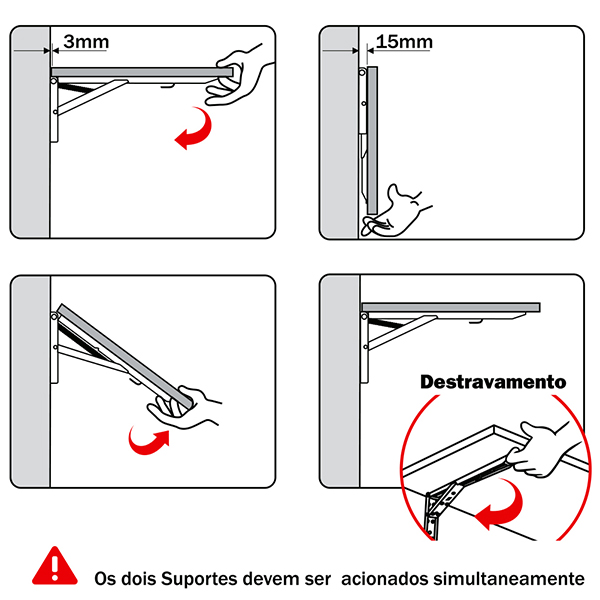 3mm

15mm

Destravamento

Os dois Suportes devem ser acionados simultaneamente