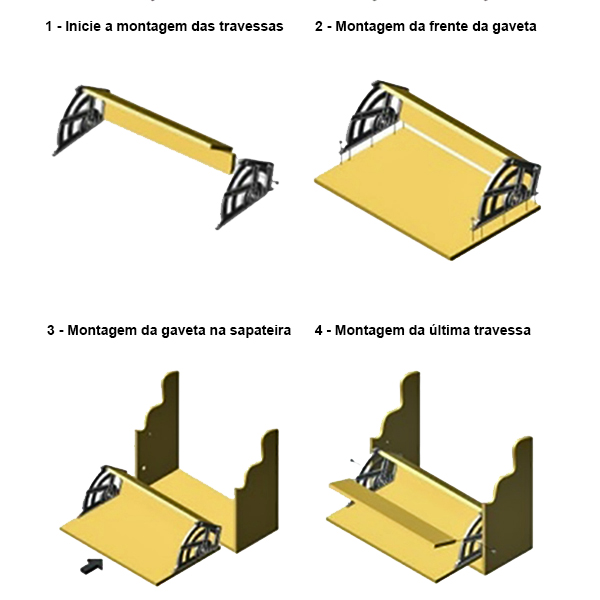 1 - Inicie a montagem das travessas

2 - Montagem da frente da gaveta

3 - Montagem da gaveta na sapateira

4 - Montagem da última travessa